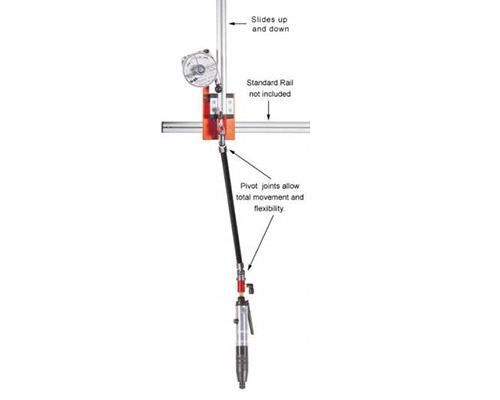 Slides up and down

Standard Rail not included

Pivot joints allow total movement and flexibility.